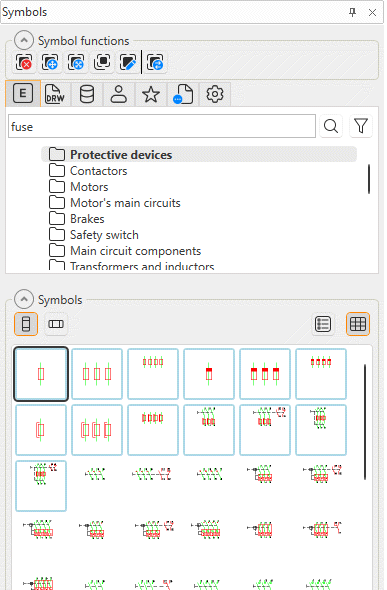 Symbols

Symbol functions

E

DRW

fuse

Protective devices
Contactors
Motors
Motor's main circuits
Brakes
Safety switch
Main circuit components
Transformers and inductors

Symbols