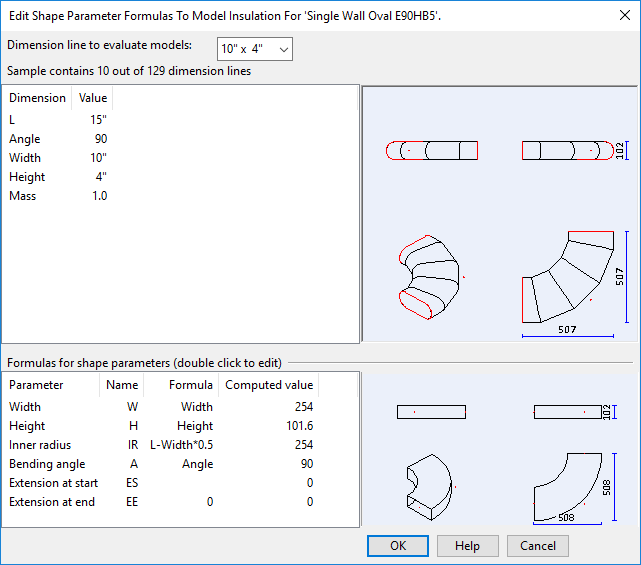 Edit Shape Parameter Formulas To Model Insulation For 'Single Wall Oval E90HB5'.

Dimension line to evaluate models: 10" x 4"

Sample contains 10 out of 129 dimension lines

| Dimension | Value |
|---|---|
| L | 15" |
| Angle | 90 |
| Width | 10" |
| Height | 4" |
| Mass | 1.0 |

102

507

507

Formulas for shape parameters (double click to edit)

| Parameter | Name | Formula | Computed value |
|---|---|---|---|
| Width | W | Width | 254 |
| Height | H | Height | 101.6 |
| Inner radius | IR | L-Width*0.5 | 254 |
| Bending angle | A | Angle | 90 |
| Extension at start | ES | | 0 |
| Extension at end | EE | 0 | 0 |

102

508

508

OK Help Cancel