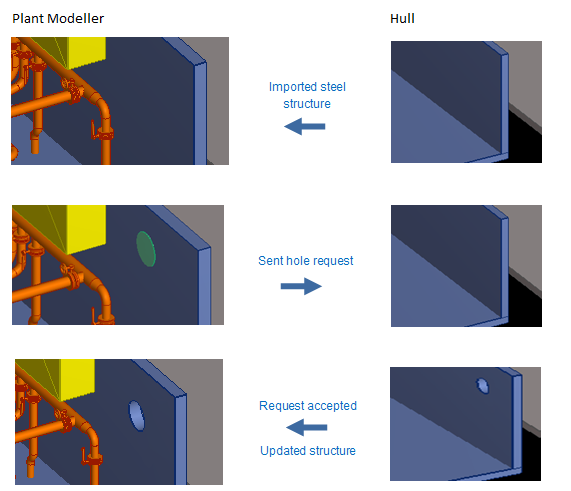 Plant Modeller

Hull

Imported steel structure

Sent hole request

Request accepted

Updated structure