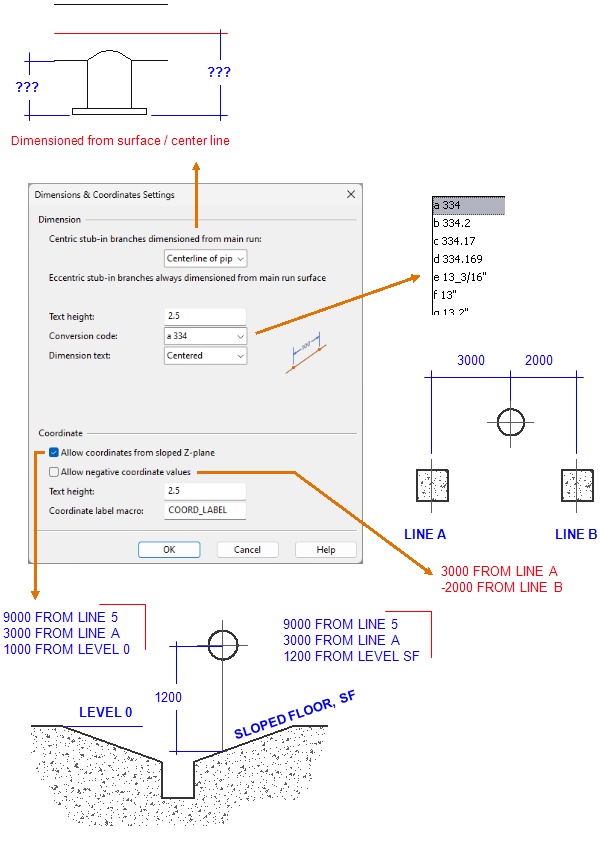 ???
???
Dimensioned from surface / center line

Dimensions & Coordinates Settings
Dimension
Centric stub-in branches dimensioned from main run:
Centerline of pip
Eccentric stub-in branches always dimensioned from main run surface
Text height: 2.5
Conversion code: a 334
Dimension text: Centered
Coordinate
Allow coordinates from sloped Z-plane
Allow negative coordinate values
Text height: 2.5
Coordinate label macro: COORD_LABEL
OK
Cancel
Help

a 334
b 334.2
c 334.17
d 334.169
e 13_3/16"
f 13"
g 13.2"

3000
2000
LINE A
LINE B
3000 FROM LINE A
-2000 FROM LINE B

9000 FROM LINE 5
3000 FROM LINE A
1000 FROM LEVEL 0

9000 FROM LINE 5
3000 FROM LINE A
1200 FROM LEVEL SF

1200
LEVEL 0
SLOPED FLOOR, SF