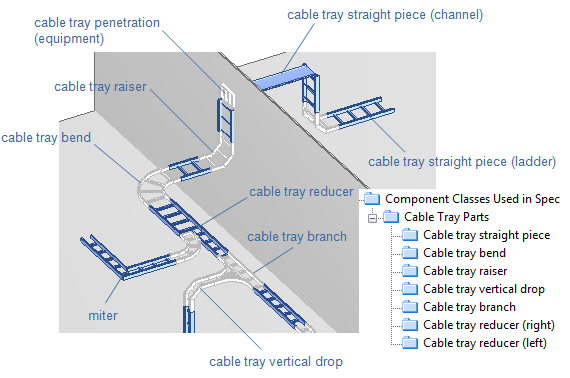 cable tray penetration (equipment)

cable tray straight piece (channel)

cable tray raiser

cable tray bend

cable tray straight piece (ladder)

cable tray reducer

cable tray branch

miter

cable tray vertical drop

Component Classes Used in Spec
Cable Tray Parts
Cable tray straight piece
Cable tray bend
Cable tray raiser
Cable tray vertical drop
Cable tray branch
Cable tray reducer (right)
Cable tray reducer (left)