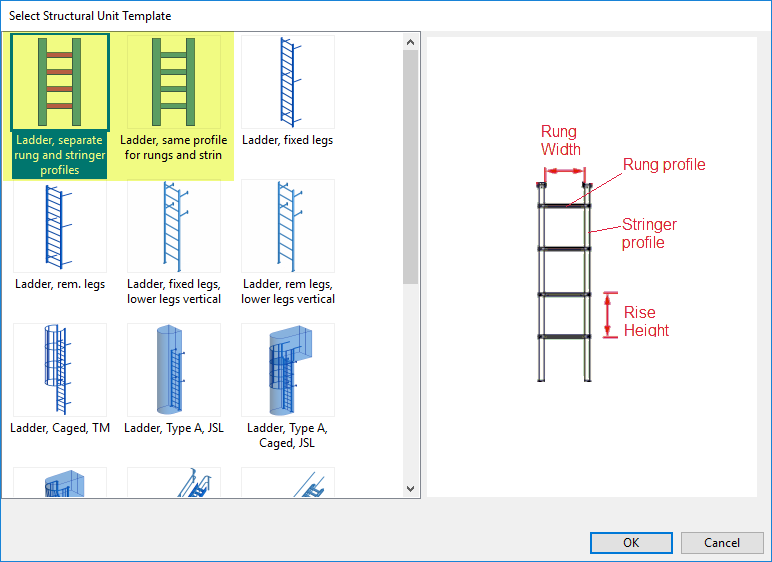 Select Structural Unit Template

Ladder, separate rung and stringer profiles

Ladder, same profile for rungs and strin

Ladder, fixed legs

Ladder, rem. legs

Ladder, fixed legs, lower legs vertical

Ladder, rem legs, lower legs vertical

Ladder, Caged, TM

Ladder, Type A, JSL

Ladder, Type A, Caged, JSL

Rung Width

Rung profile

Stringer profile

Rise Height

OK

Cancel